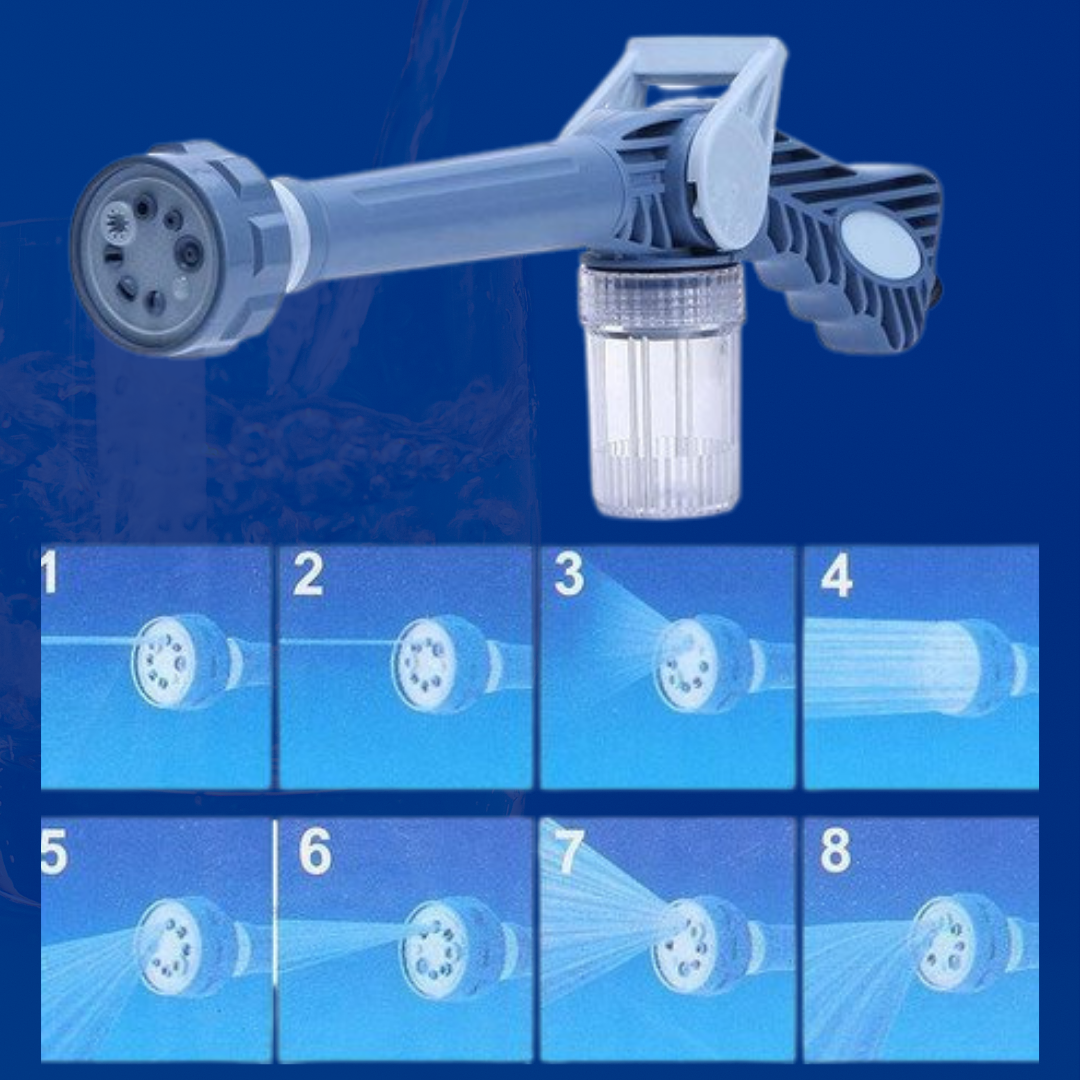 1

2

3

4

5

6

7

8