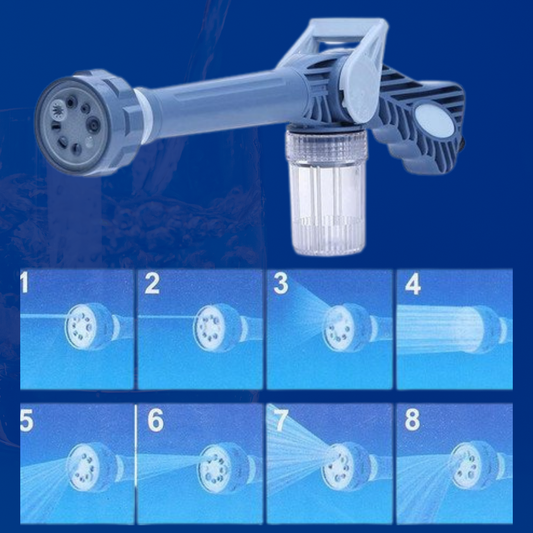 1
2
3
4
5
6
7
8